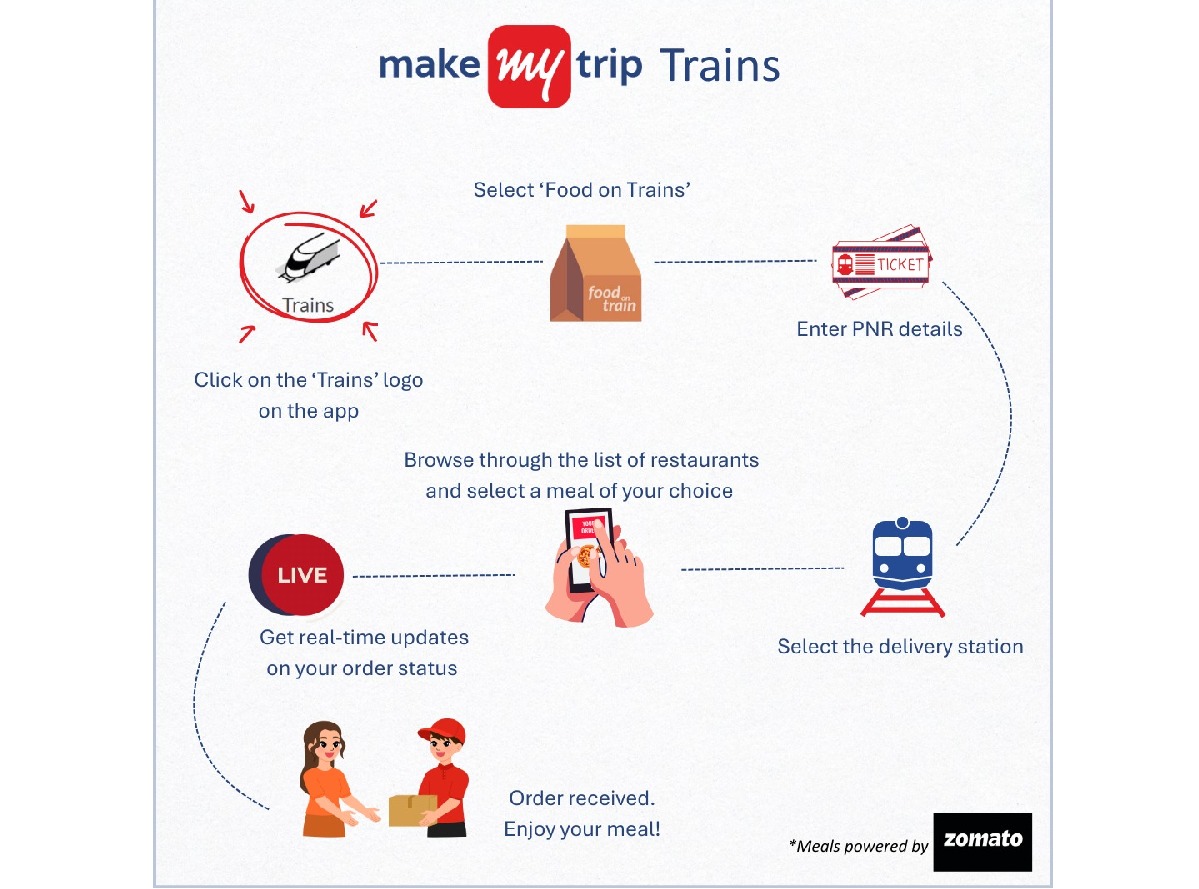 make my trip Trains

Trains

Click on the 'Trains' logo on the app

Select 'Food on Trains'

food on train

TICKET

Enter PNR details

Select the delivery station

Browse through the list of restaurants and select a meal of your choice

LIVE

Get real-time updates on your order status

Order received. Enjoy your meal!

*Meals powered by zomato